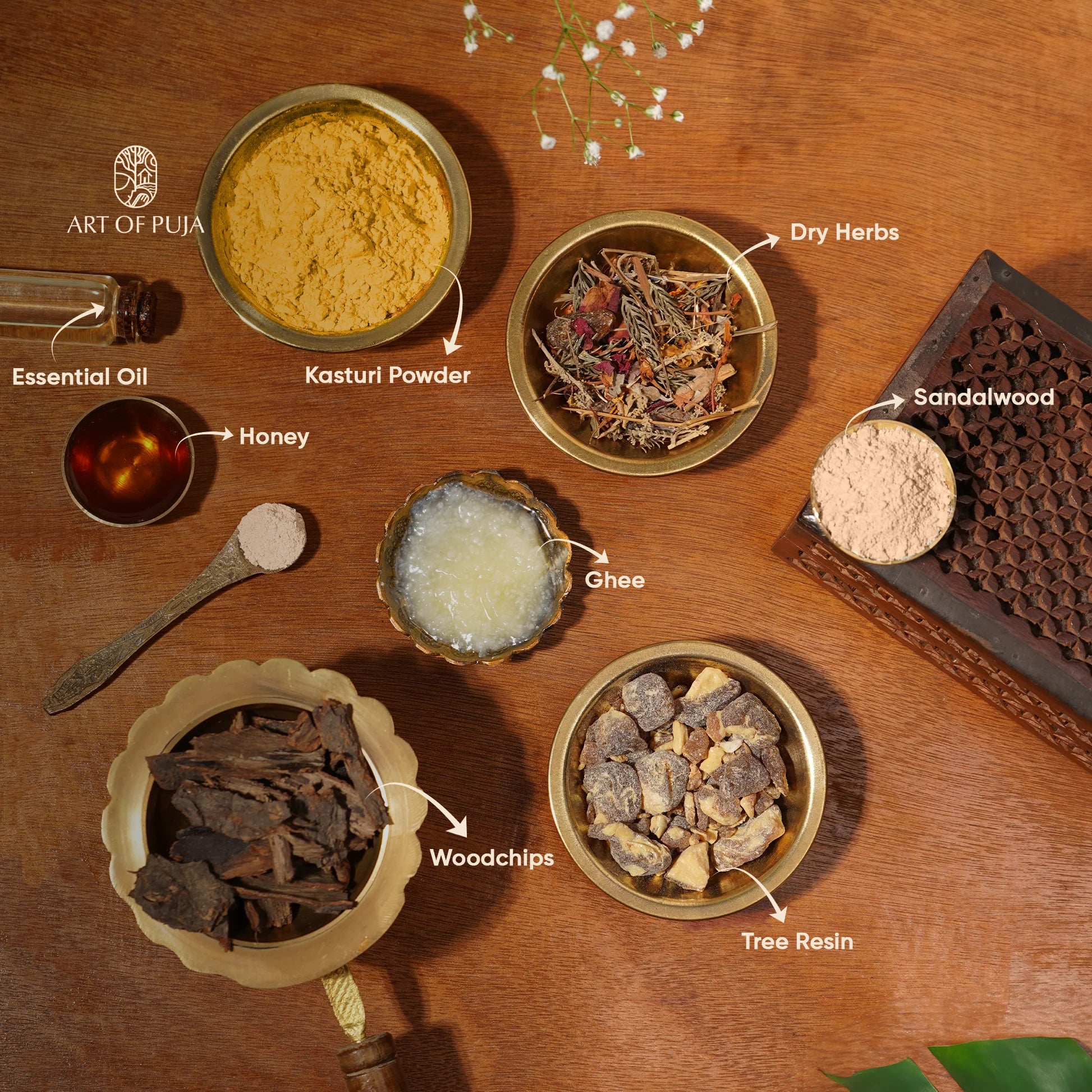 ART OF PUJA

Dry Herbs

Essential Oil

Kasturi Powder

Sandalwood

Honey

Ghee

Woodchips

Tree Resin